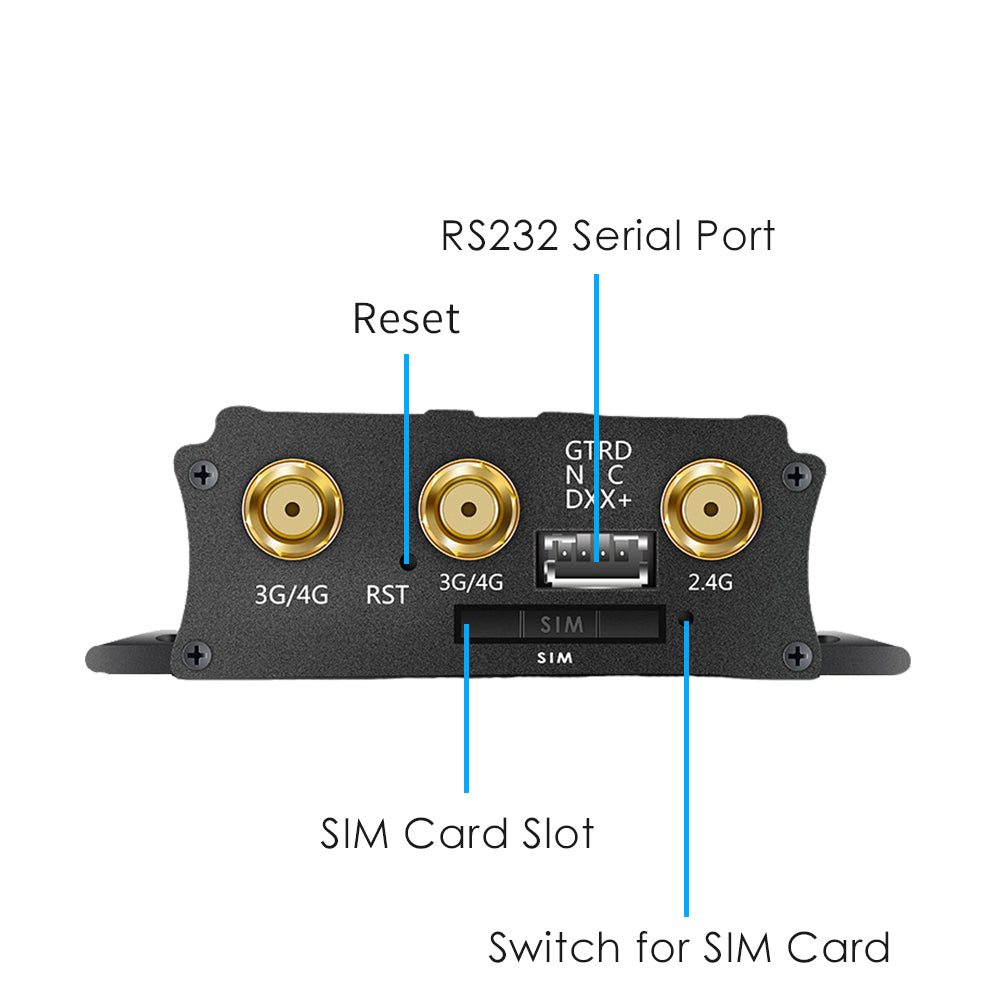 RS232 Serial Port

Reset

GTRD
N C
DXX+

3G/4G

RST

3G/4G

2.4G

SIM

SIM

SIM Card Slot

Switch for SIM Card